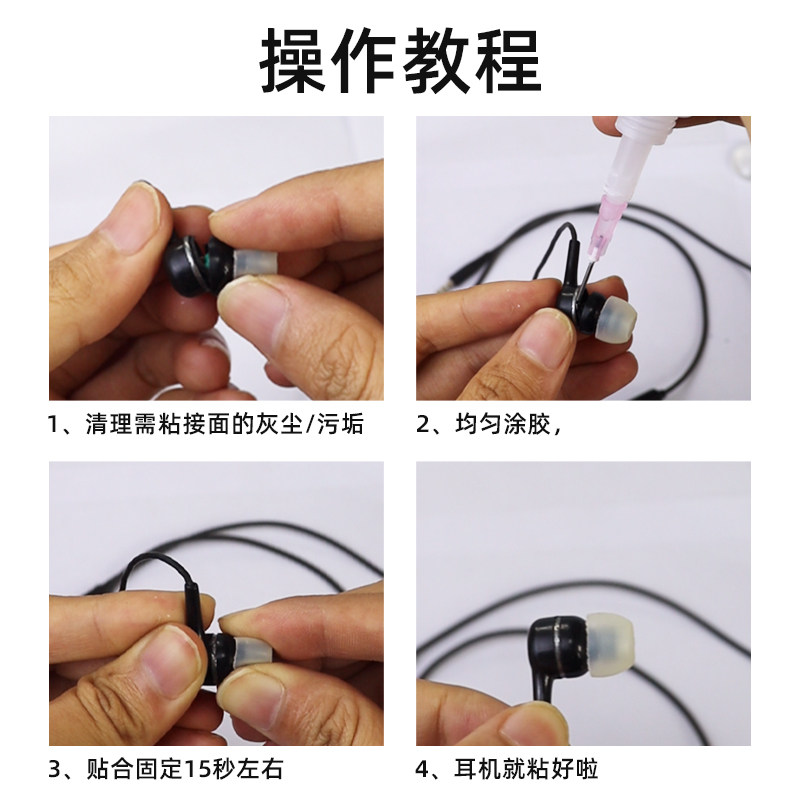 操作教程

1、清理需粘接面的灰尘/污垢

2、均匀涂胶，

3、贴合固定15秒左右

4、耳机就粘好啦