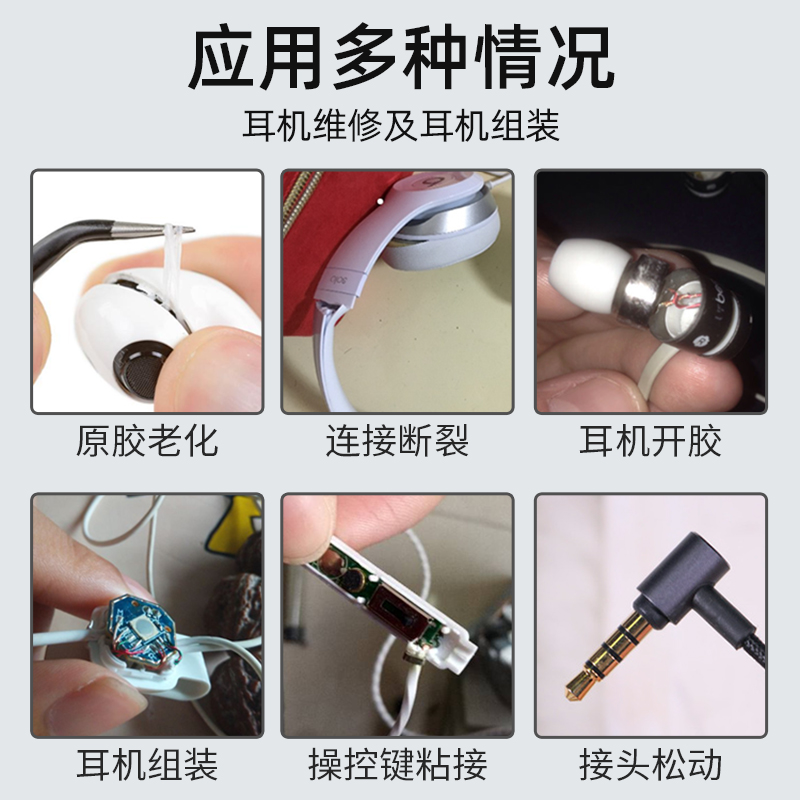 应用多种情况

耳机维修及耳机组装

原胶老化

连接断裂

耳机开胶

耳机组装

操控键粘接

接头松动