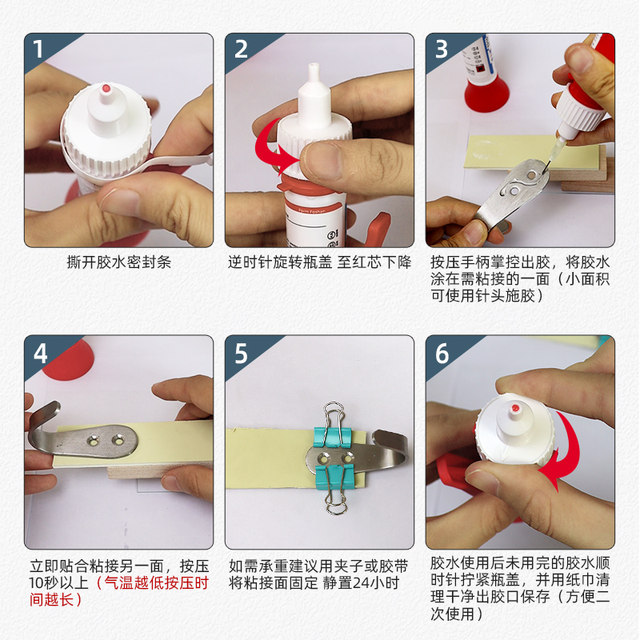 1

撕开胶水密封条

2

逆时针旋转瓶盖 至红芯下降

3

按压手柄掌控出胶，将胶水涂在需粘接的一面（小面积可使用针头施胶）

4

立即贴合粘接另一面，按压10秒以上（气温越低按压时间越长）

5

如需承重建议用夹子或胶带将粘接面固定 静置24小时

6

胶水使用后未用完的胶水顺时针拧紧瓶盖，并用纸巾清理干净出胶口保存（方便二次使用）