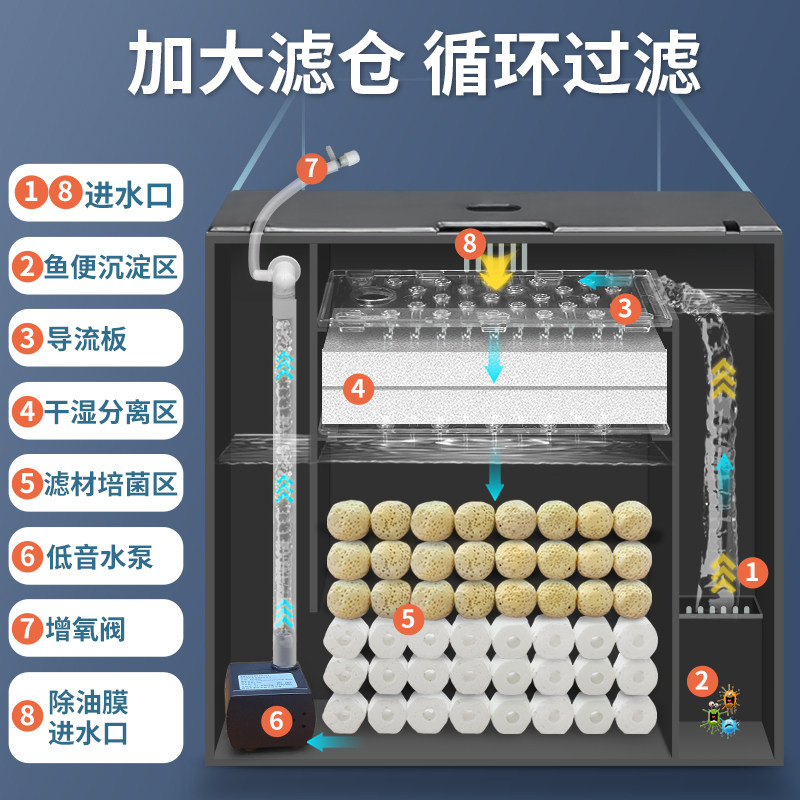 加大滤仓 循环过滤

1 8 进水口

2 鱼便沉淀区

3 导流板

4 干湿分离区

5 滤材培菌区

6 低音水泵

7 增氧阀

8 除油膜进水口

7

8

3

4

5

1

2

6