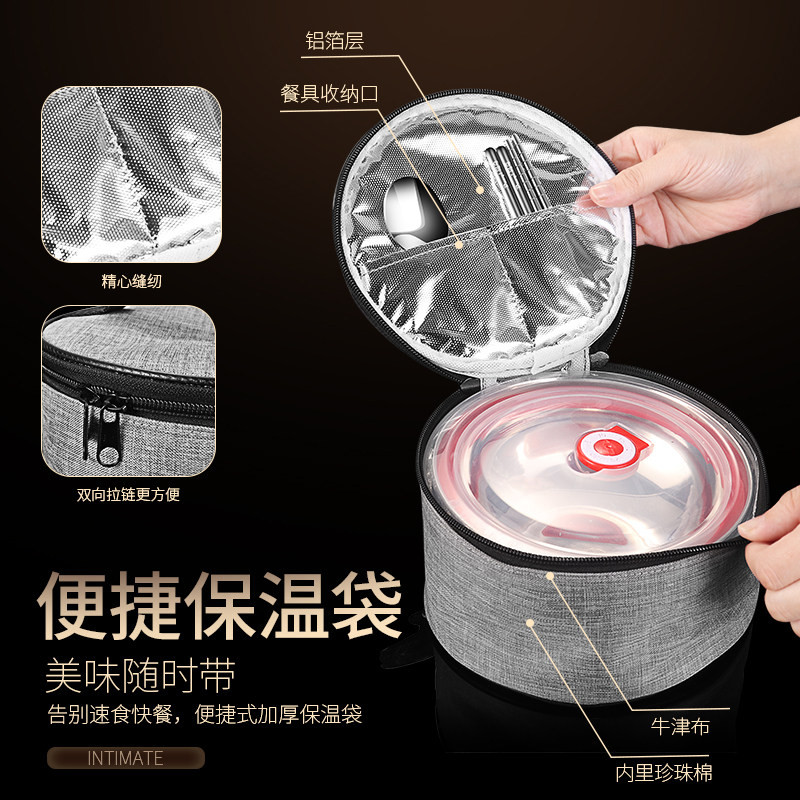 铝箔层

餐具收纳口

精心缝纫

双向拉链更方便

便捷保温袋

美味随时带

告别速食快餐，便捷式加厚保温袋

INTIMATE

牛津布

内里珍珠棉