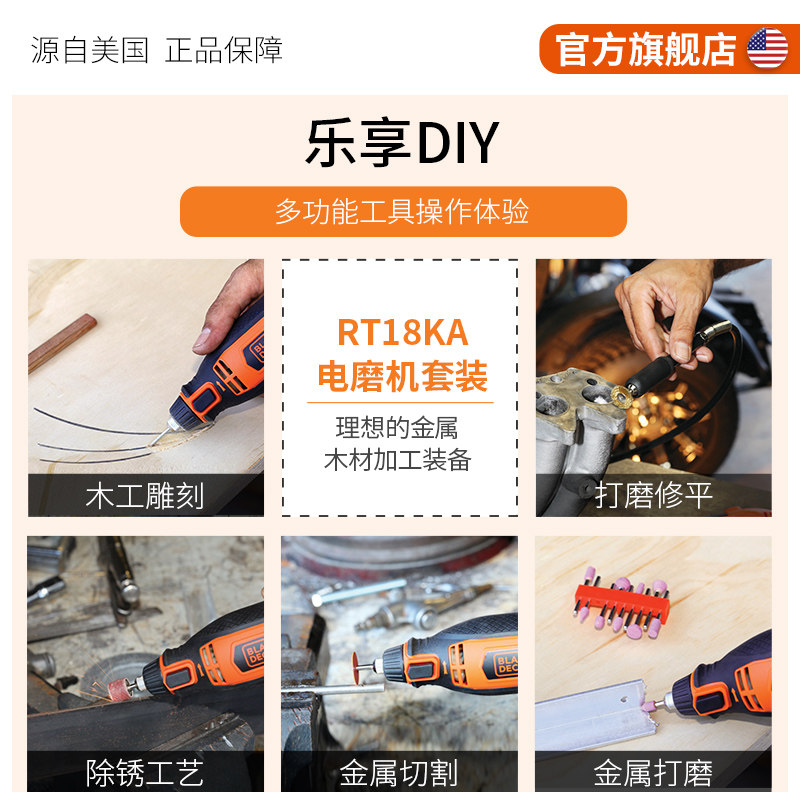 源自美国 正品保障

官方旗舰店

乐享DIY

多功能工具操作体验

木工雕刻

RT18KA
电磨机套装

理想的金属
木材加工装备

打磨修平

除锈工艺

金属切割

金属打磨