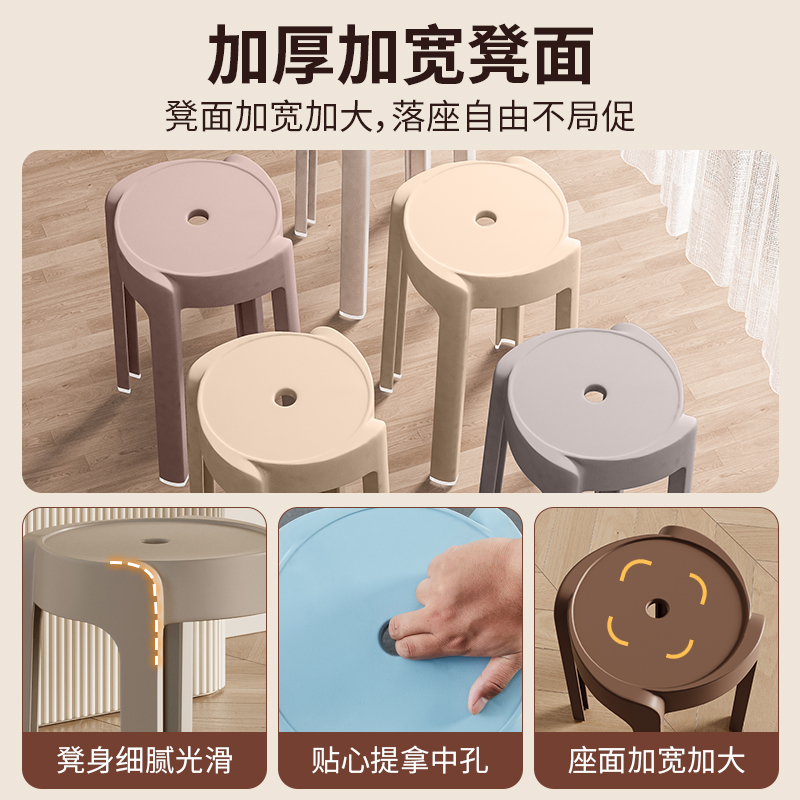 加厚加宽凳面

凳面加宽加大,落座自由不局促

凳身细腻光滑

贴心提拿中孔

座面加宽加大