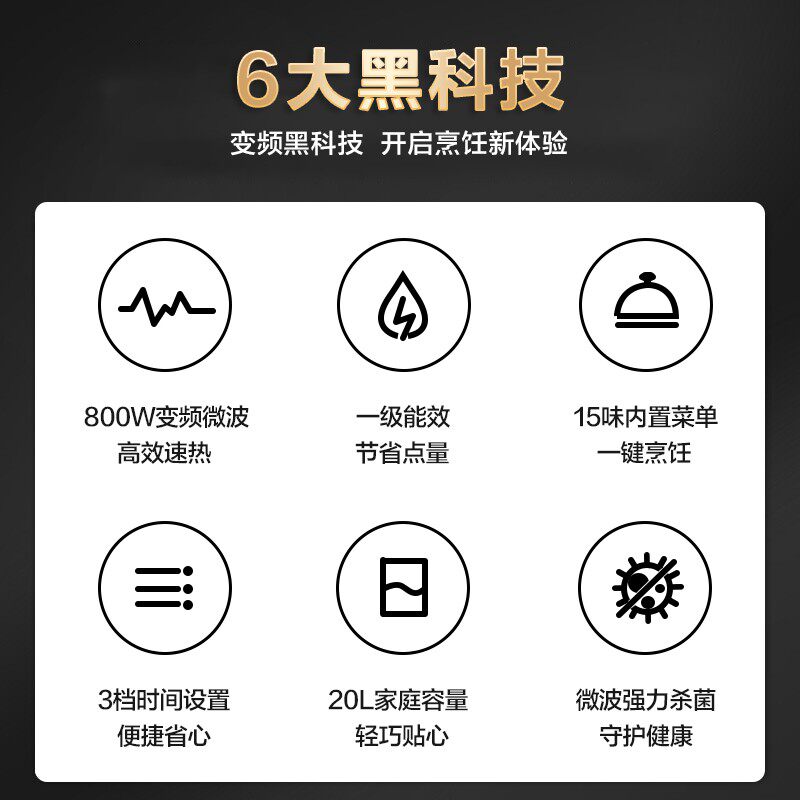 6大黑科技

变频黑科技 开启烹饪新体验

800W变频微波
高效速热

一级能效
节省点量

15味内置菜单
一键烹饪

3档时间设置
便捷省心

20L家庭容量
轻巧贴心

微波强力杀菌
守护健康