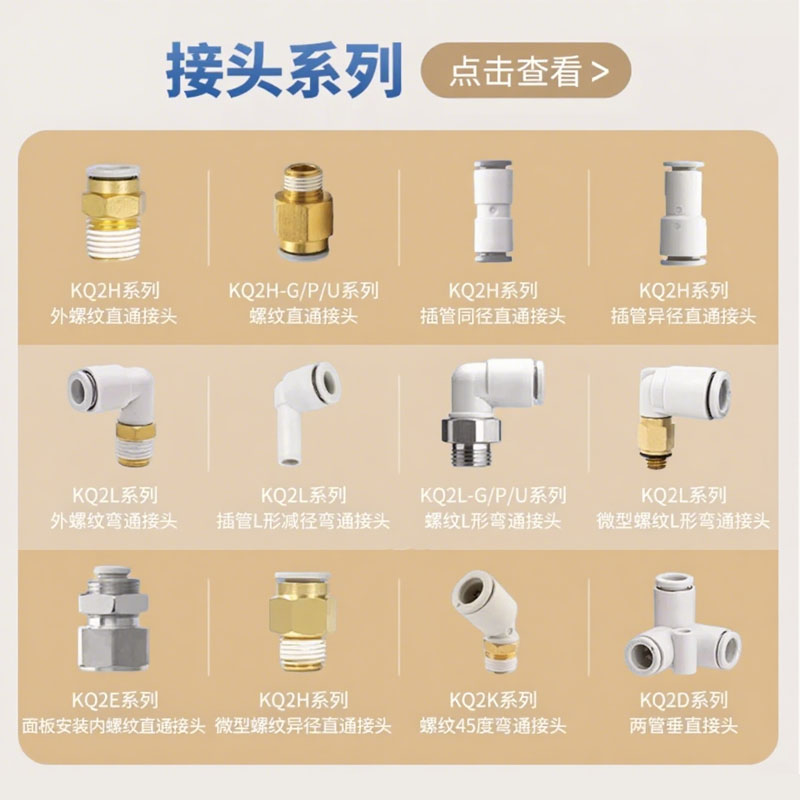 接头系列

点击查看 >

KQ2H系列
外螺纹直通接头

KQ2H-G/P/U系列
螺纹直通接头

KQ2H系列
插管同径直通接头

KQ2H系列
插管异径直通接头

KQ2L系列
外螺纹弯通接头

KQ2L系列
插管L形减径弯通接头

KQ2L-G/P/U系列
螺纹L形弯通接头

KQ2L系列
微型螺纹L形弯通接头

KQ2E系列
面板安装内螺纹直通接头

KQ2H系列
微型螺纹异径直通接头

KQ2K系列
螺纹45度弯通接头

KQ2D系列
两管垂直接头