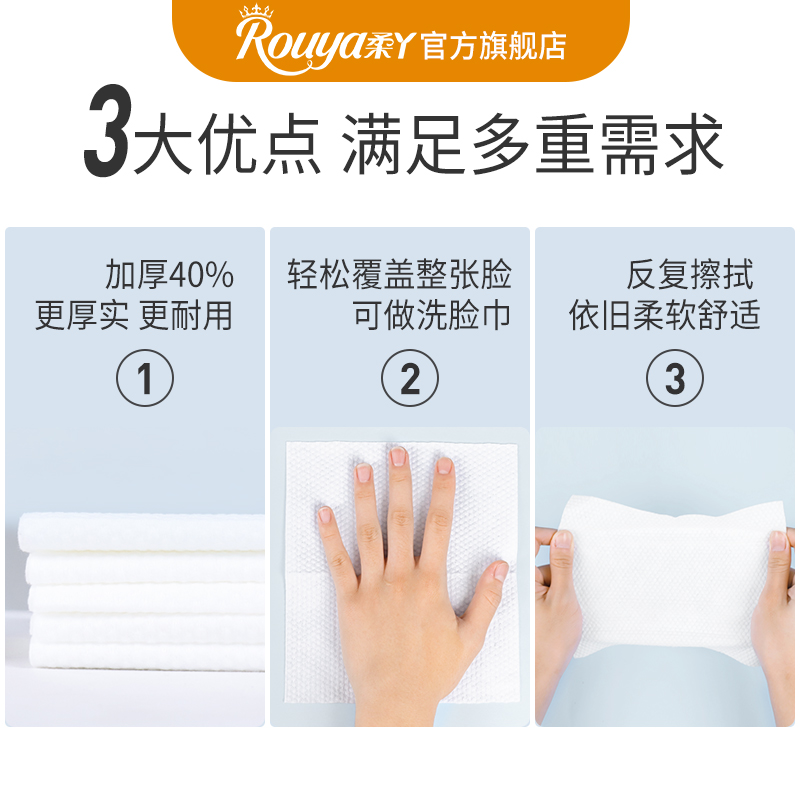 Rouya柔Y官方旗舰店

3大优点 满足多重需求

加厚40%
更厚实 更耐用

1

轻松覆盖整张脸
可做洗脸巾

2

反复擦拭
依旧柔软舒适

3