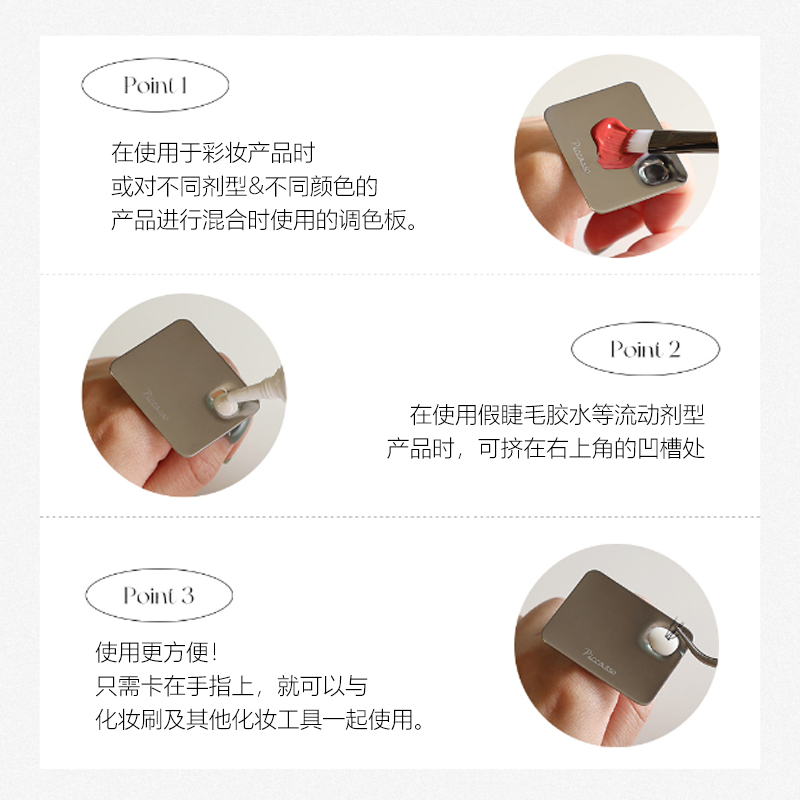 Point 1

在使用于彩妆产品时
或对不同剂型&不同颜色的
产品进行混合时使用的调色板。

Picasso

Picasso

Point 2

在使用假睫毛胶水等流动剂型
产品时，可挤在右上角的凹槽处

Point 3

使用更方便！
只需卡在手指上，就可以与
化妆刷及其他化妆工具一起使用。

Picasso