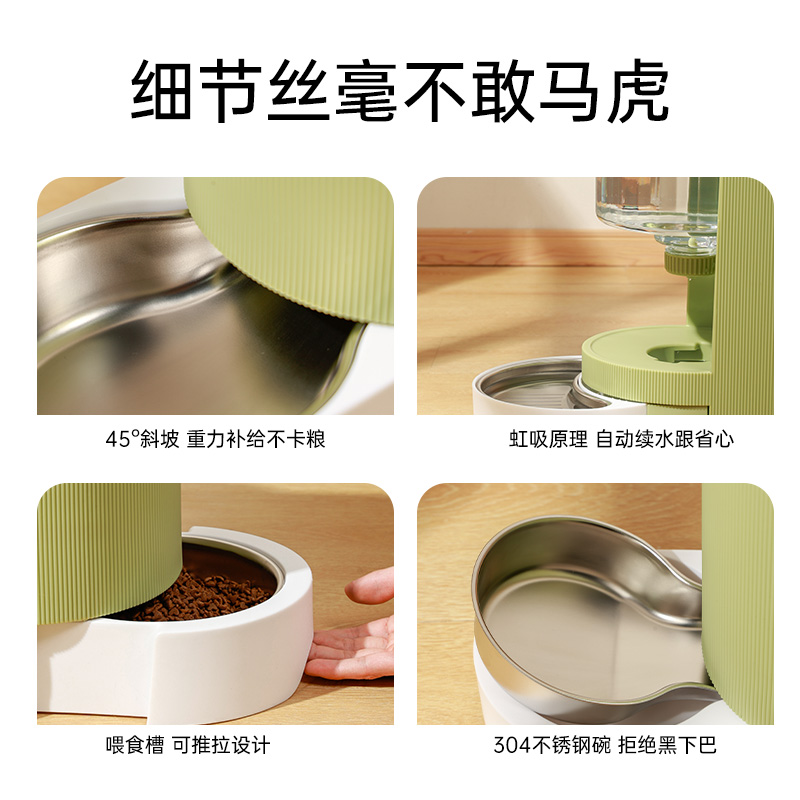 细节丝毫不敢马虎

45°斜坡 重力补给不卡粮

虹吸原理 自动续水跟省心

喂食槽 可推拉设计

304不锈钢碗 拒绝黑下巴