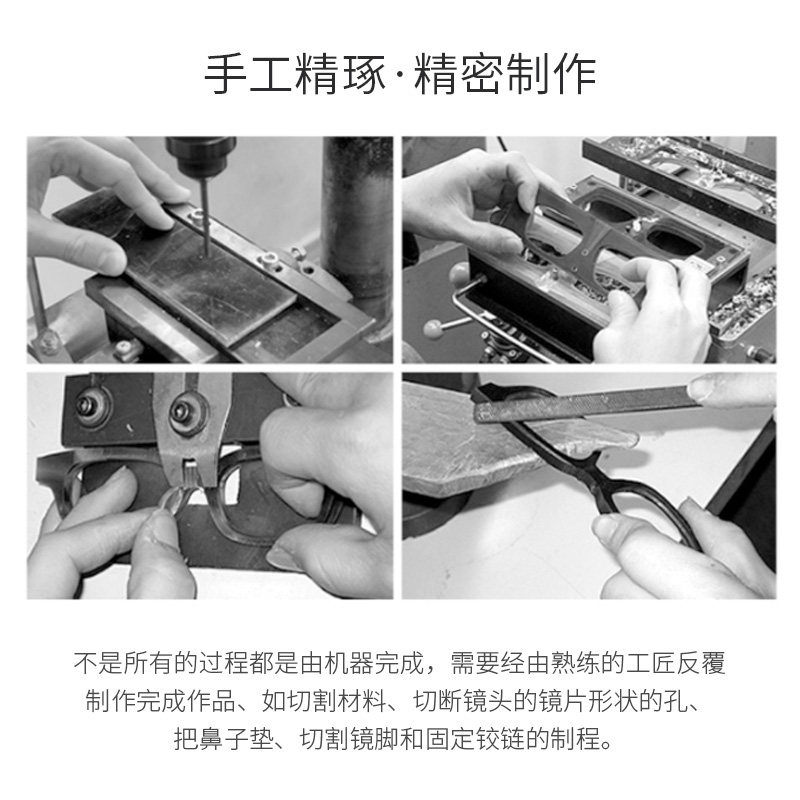 手工精琢·精密制作

不是所有的过程都是由机器完成，需要经由熟练的工匠反覆制作完成作品、如切割材料、切断镜头的镜片形状的孔、把鼻子垫、切割镜脚和固定铰链的制程。