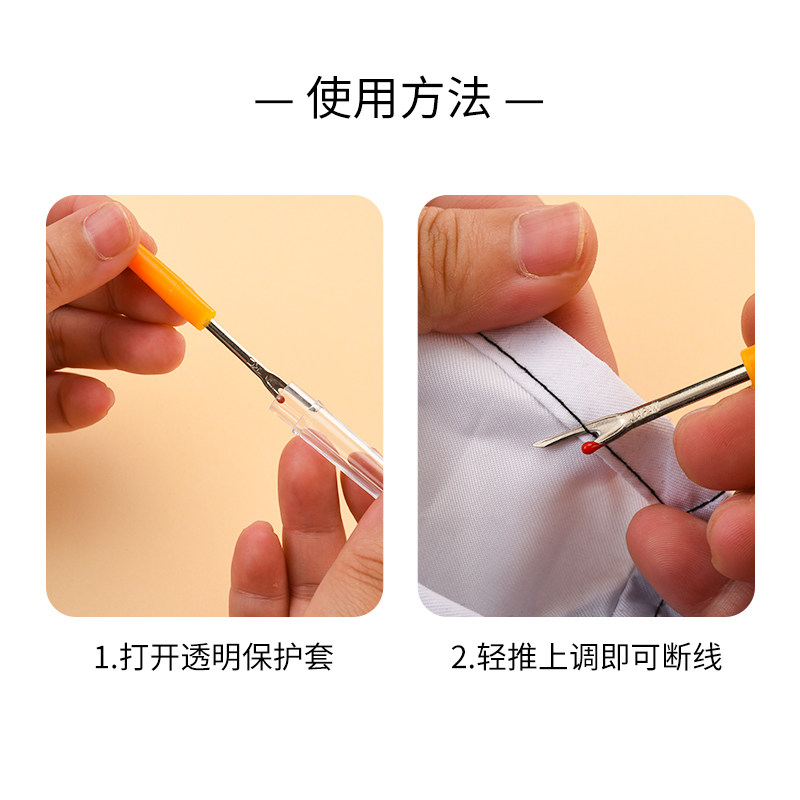 — 使用方法 —

1.打开透明保护套

2.轻推上调即可断线