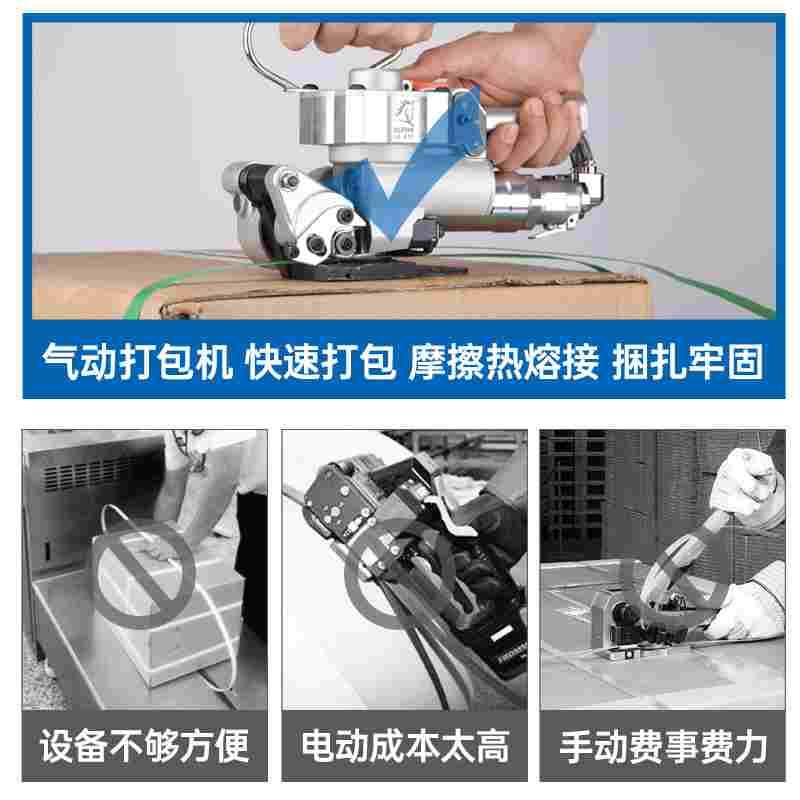 气动打包机 快速打包 摩擦热熔接 捆扎牢固

设备不够方便

电动成本太高

手动费事费力