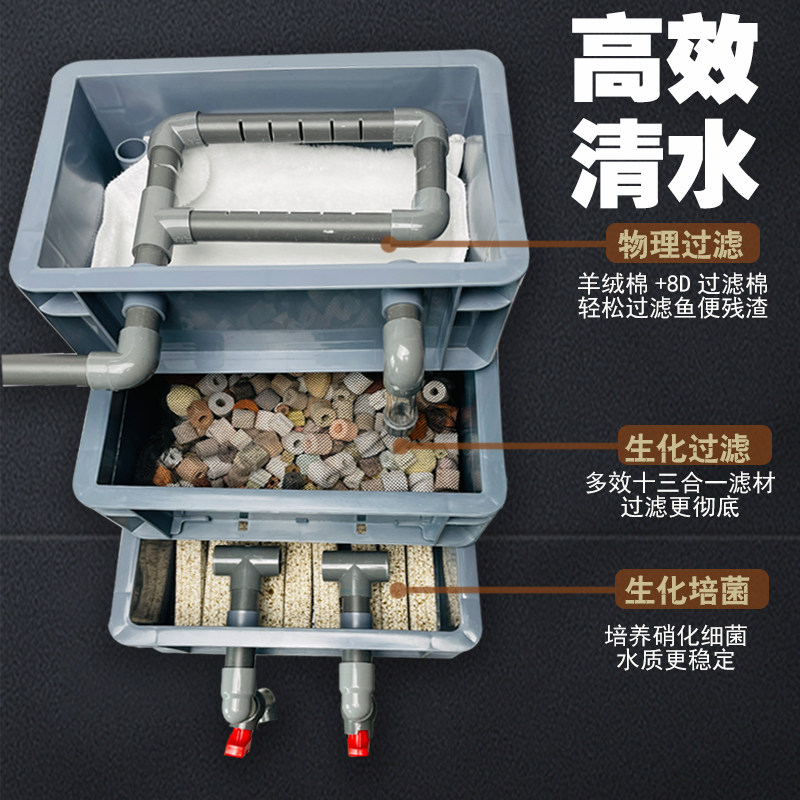 高效
清水

物理过滤
羊绒棉 +8D 过滤棉
轻松过滤鱼便残渣

生化过滤
多效十三合一滤材
过滤更彻底

生化培菌
培养硝化细菌
水质更稳定