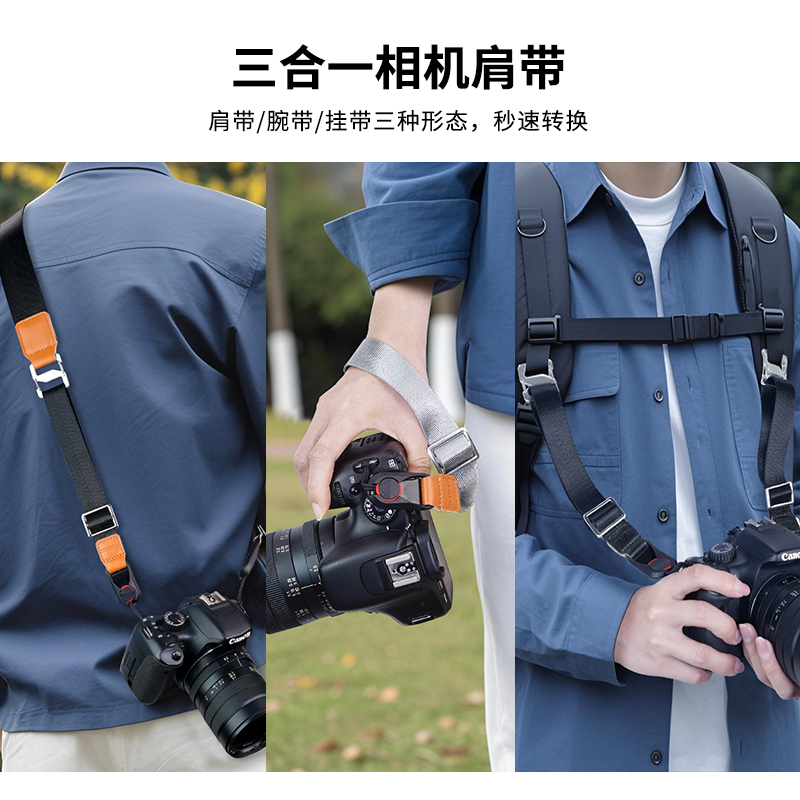 三合一相机肩带

肩带/腕带/挂带三种形态，秒速转换

Canon

Canon