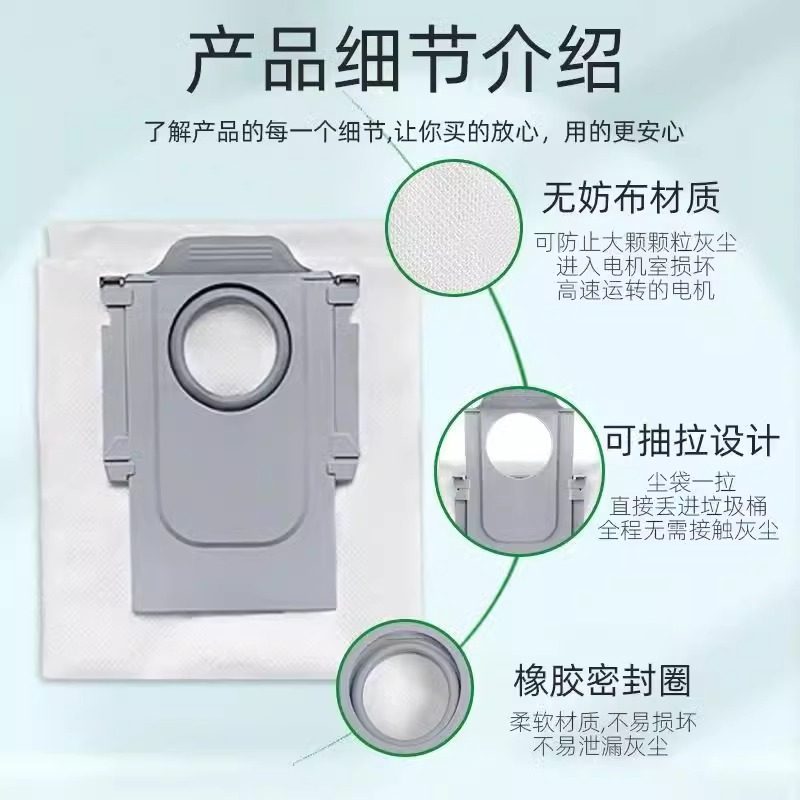 产品细节介绍

了解产品的每一个细节,让你买的放心，用的更安心

无妨布材质

可防止大颗颗粒灰尘
进入电机室损坏
高速运转的电机

可抽拉设计

尘袋一拉
直接丢进垃圾桶
全程无需接触灰尘

橡胶密封圈

柔软材质,不易损坏
不易泄漏灰尘