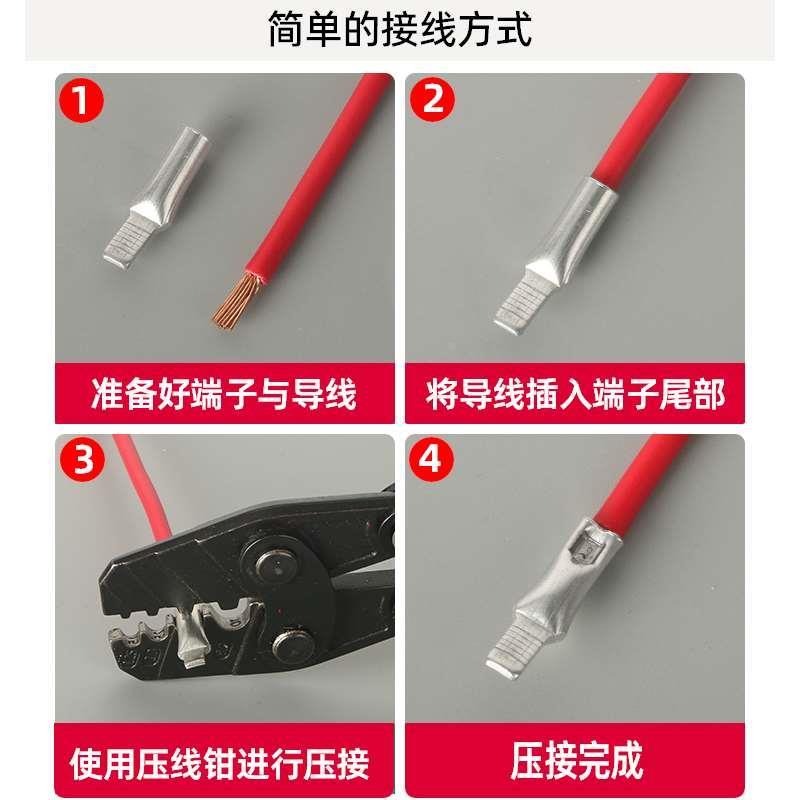 简单的接线方式

1

准备好端子与导线

2

将导线插入端子尾部

3

使用压线钳进行压接

4

压接完成