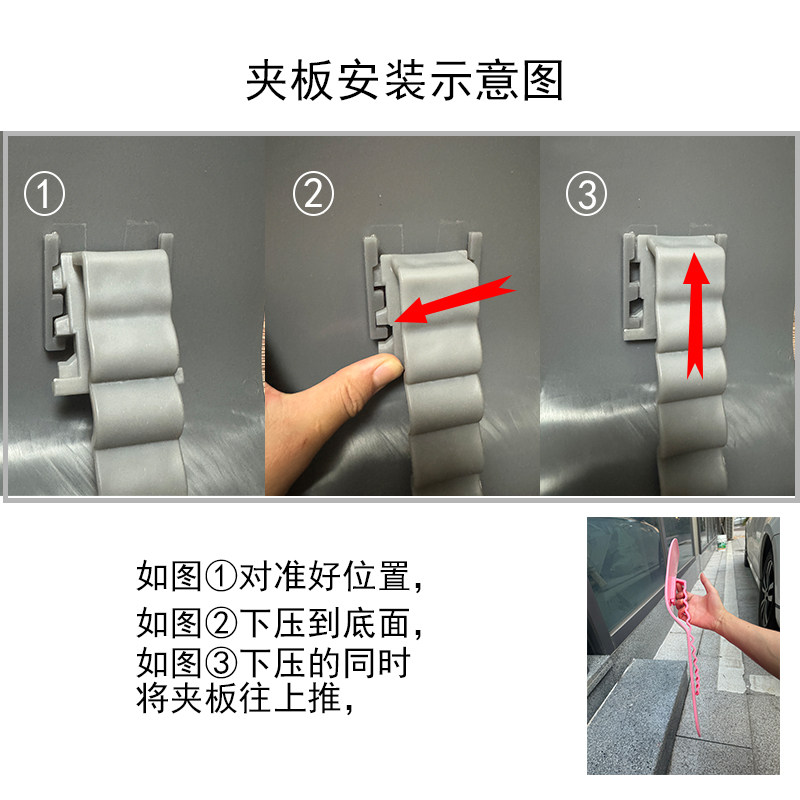 夹板安装示意图

①

②

③

如图①对准好位置，
如图②下压到底面，
如图③下压的同时
将夹板往上推，