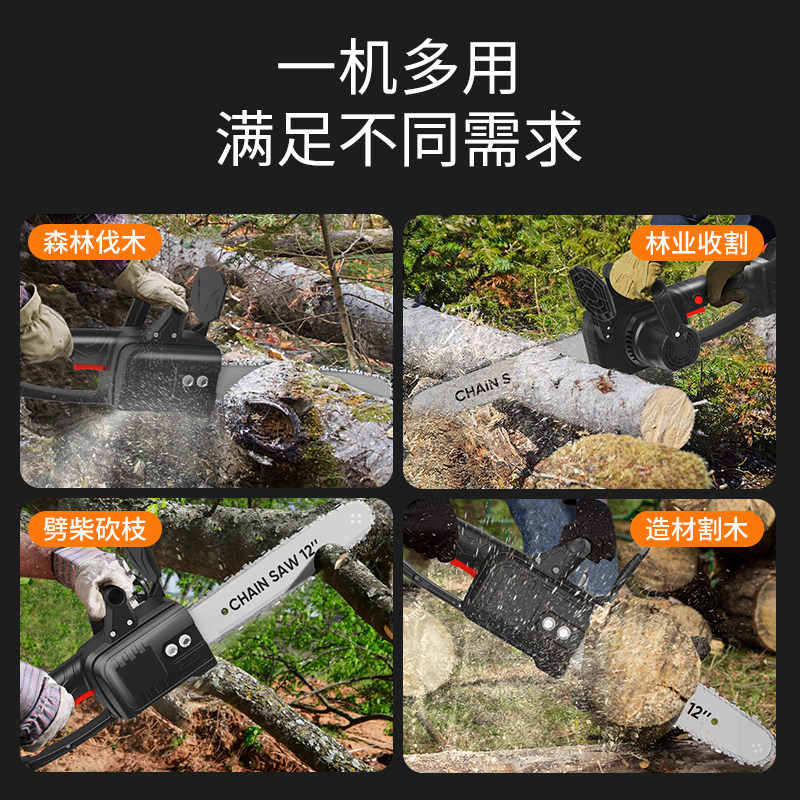 一机多用
满足不同需求

森林伐木

林业收割

CHAIN S

劈柴砍枝

CHAIN SAW 12"

造材割木

12"