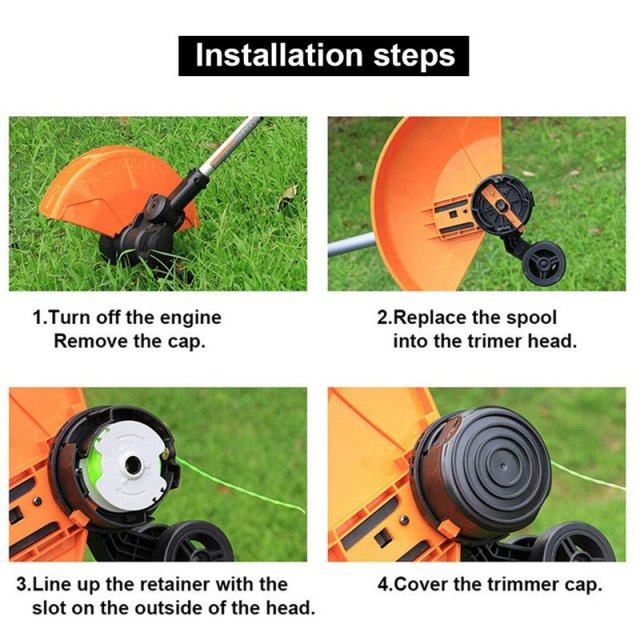 Installation steps

1.Turn off the engine
Remove the cap.

2.Replace the spool
into the trimer head.

3.Line up the retainer with the
slot on the outside of the head.

4.Cover the trimmer cap.