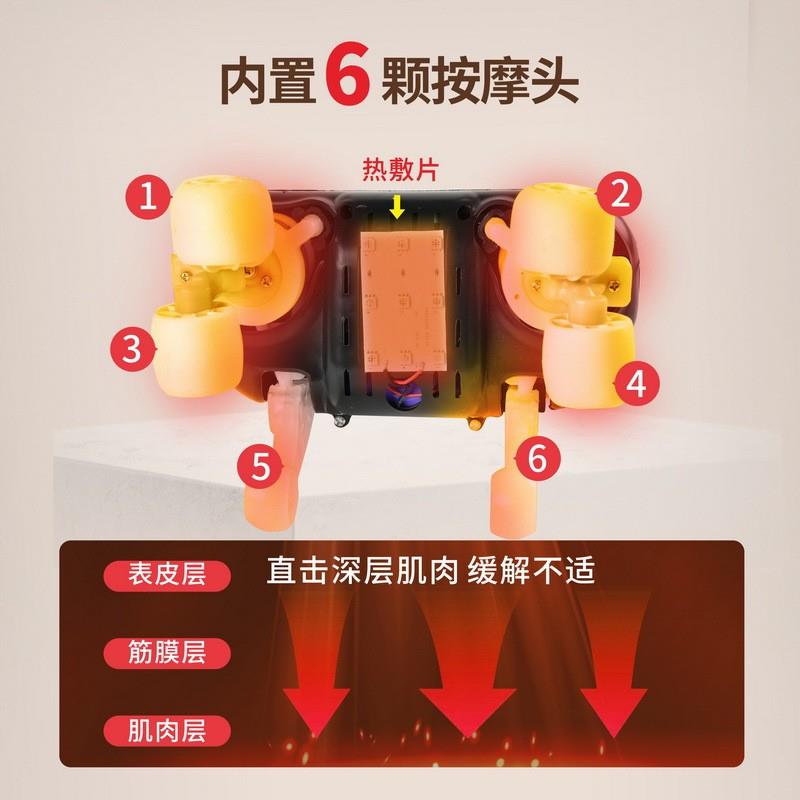 内置6颗按摩头

热敷片

1
2
3
4
5
6

表皮层
直击深层肌肉 缓解不适
筋膜层
肌肉层