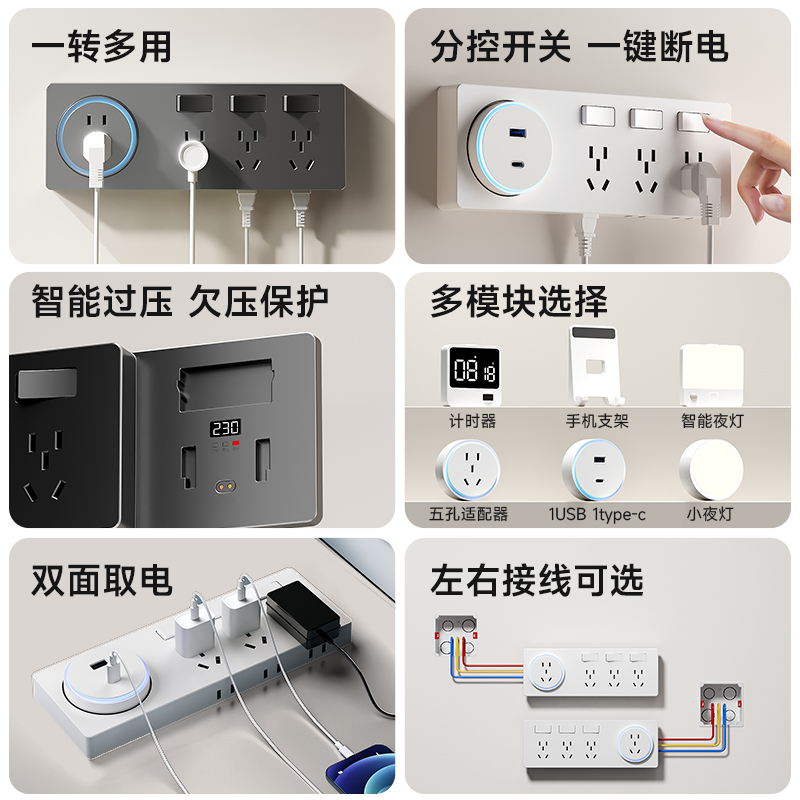 一转多用

分控开关 一键断电

智能过压 欠压保护

230

多模块选择

08 18

计时器

手机支架

智能夜灯

五孔适配器

1USB 1type-c

小夜灯

双面取电

左右接线可选