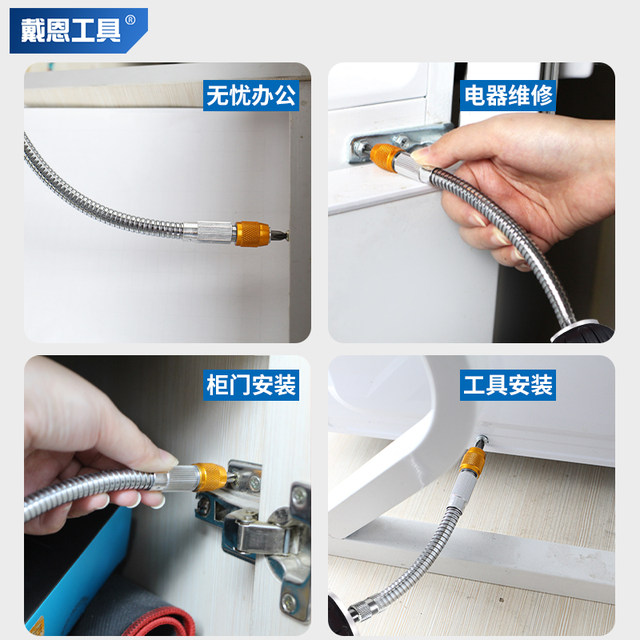 戴恩工具®

无忧办公

电器维修

柜门安装

工具安装