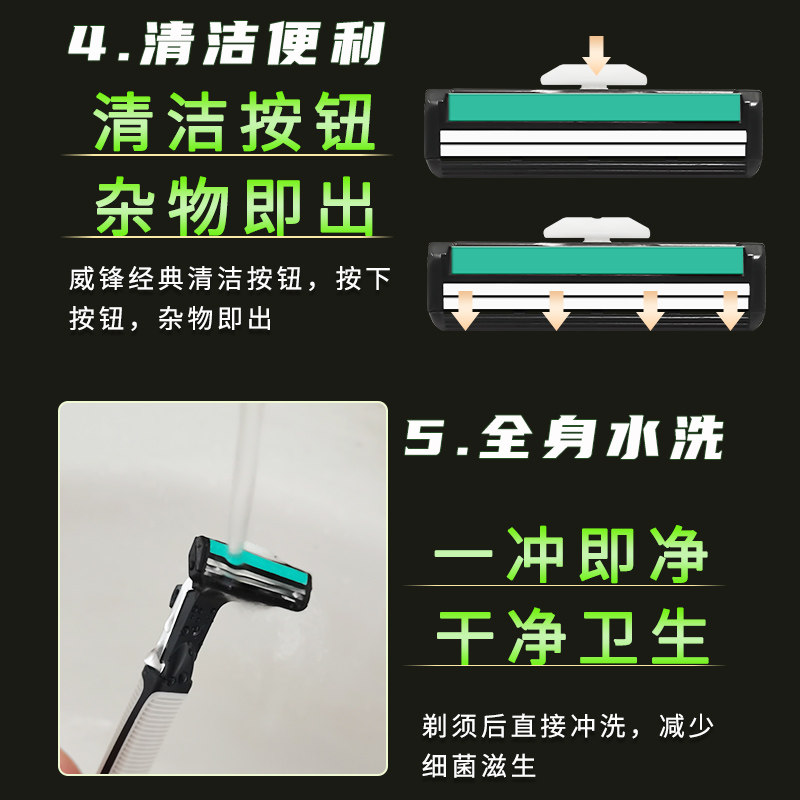 4.清洁便利

清洁按钮

杂物即出

威锋经典清洁按钮，按下按钮，杂物即出

5.全身水洗

一冲即净

干净卫生

剃须后直接冲洗，减少细菌滋生