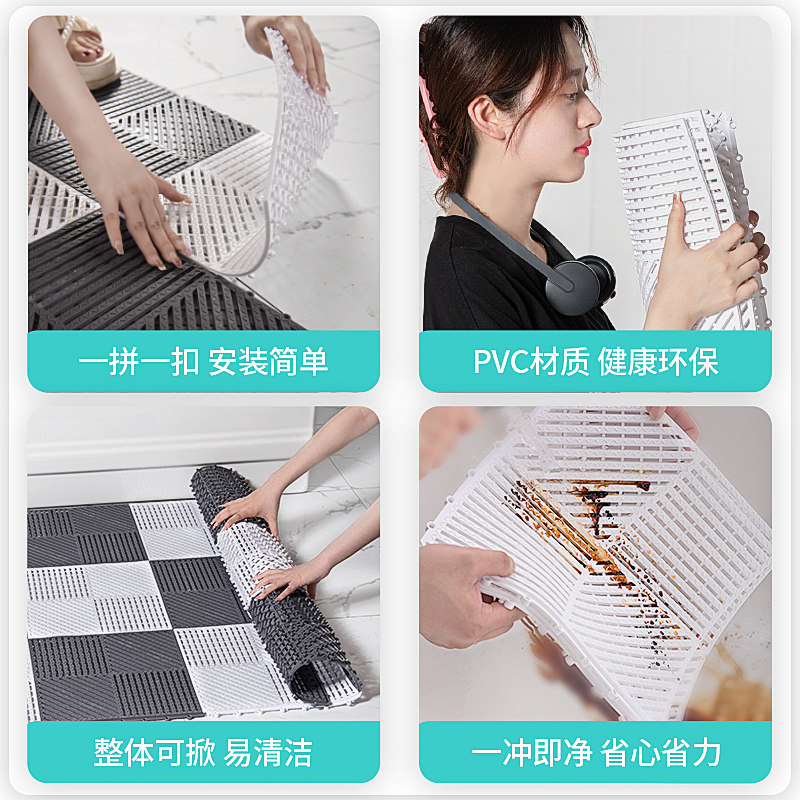 一拼一扣 安装简单

PVC材质 健康环保

整体可掀 易清洁

一冲即净 省心省力