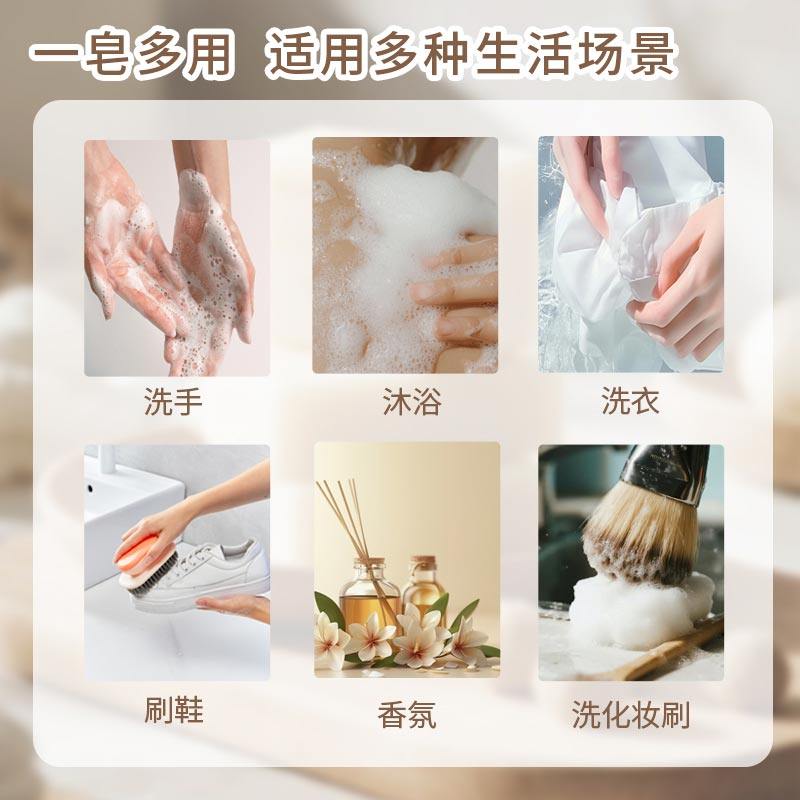 一皂多用 适用多种生活场景

洗手

沐浴

洗衣

刷鞋

香氛

洗化妆刷