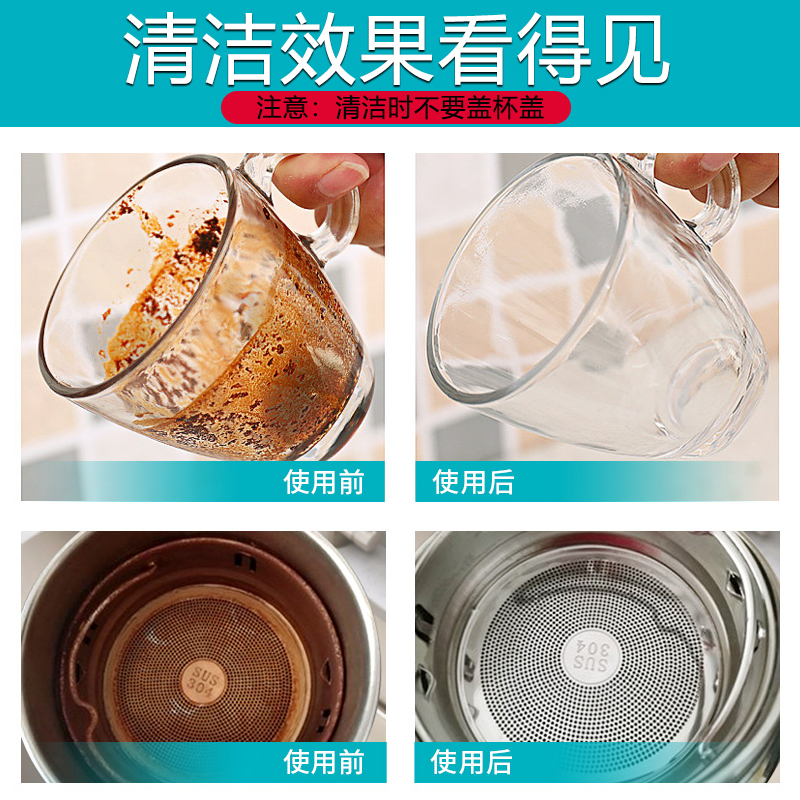 清洁效果看得见

注意：清洁时不要盖杯盖

使用前

使用后

SUS 304

使用前

SUS 304

使用后