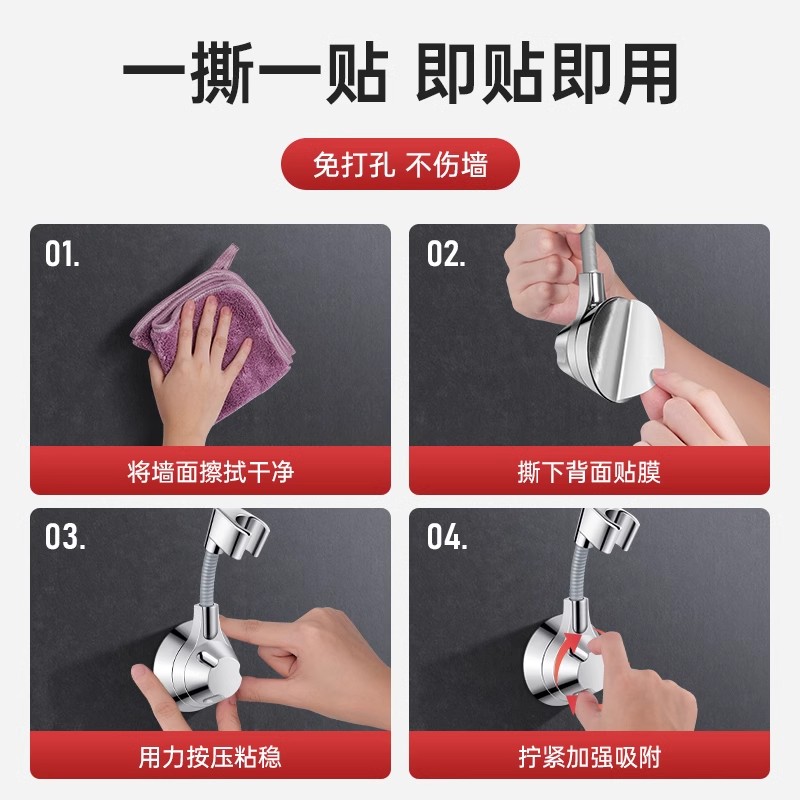 一撕一贴 即贴即用

免打孔 不伤墙

01.

将墙面擦拭干净

02.

撕下背面贴膜

03.

用力按压粘稳

04.

拧紧加强吸附