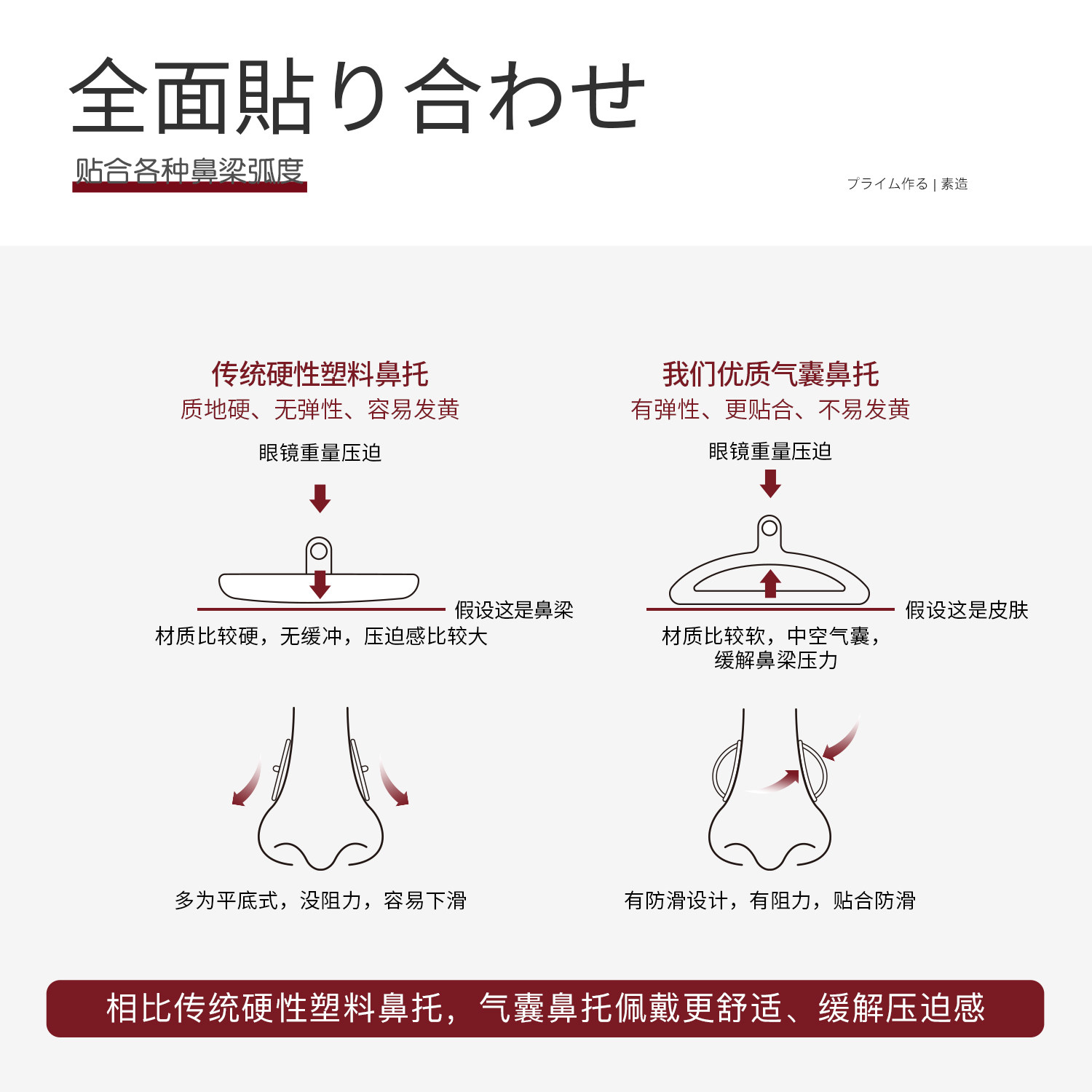 全面貼り合わせ
贴合各种鼻梁弧度

プライム作る | 素造

传统硬性塑料鼻托
质地硬、无弹性、容易发黄

眼镜重量压迫

假设这是鼻梁

材质比较硬，无缓冲，压迫感比较大

多为平底式，没阻力，容易下滑

我们优质气囊鼻托
有弹性、更贴合、不易发黄

眼镜重量压迫

假设这是皮肤

材质比较软，中空气囊，缓解鼻梁压力

有防滑设计，有阻力，贴合防滑

相比传统硬性塑料鼻托，气囊鼻托佩戴更舒适、缓解压迫感