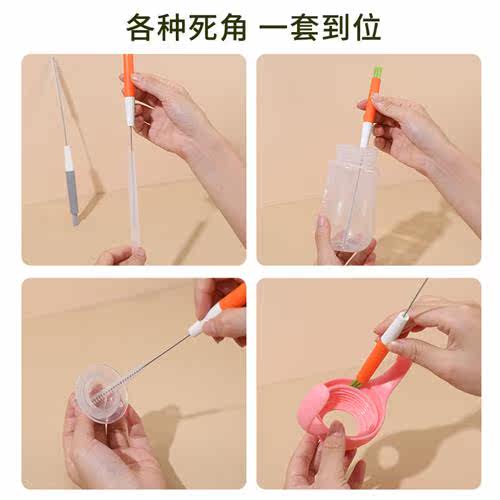 各种死角 一套到位