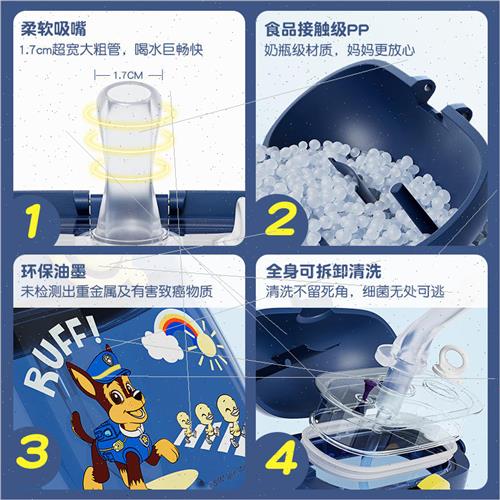 柔软吸嘴
1.7cm超宽大粗管，喝水巨畅快

1.7CM

1

食品接触级PP
奶瓶级材质，妈妈更放心

2

环保油墨
未检测出重金属及有害致癌物质

RUFF!

3

全身可拆卸清洗
清洗不留死角，细菌无处可逃

4