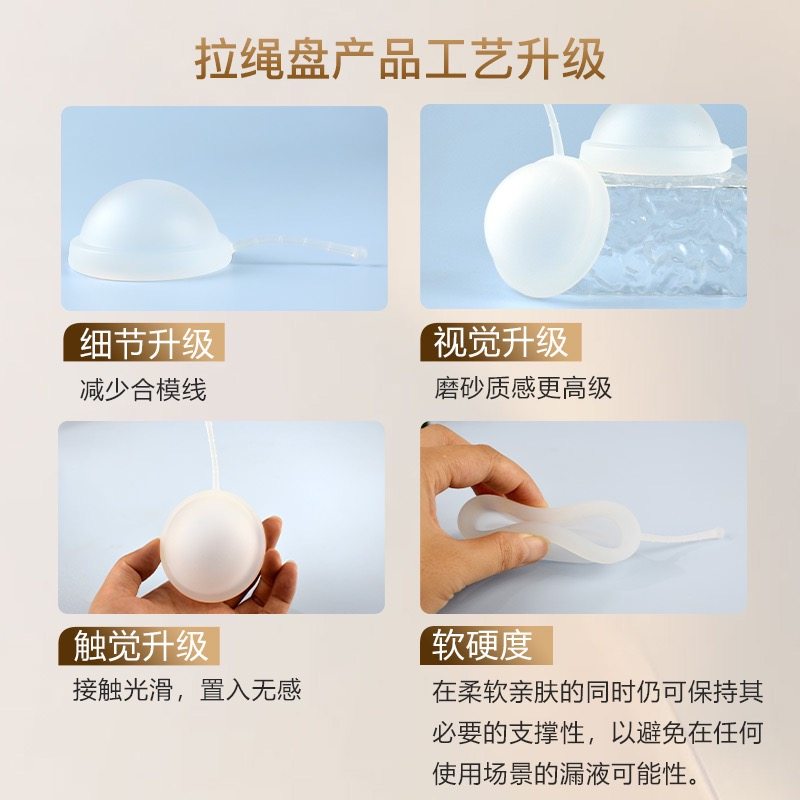 拉绳盘产品工艺升级

细节升级
减少合模线

视觉升级
磨砂质感更高级

触觉升级
接触光滑，置入无感

软硬度
在柔软亲肤的同时仍可保持其必要的支撑性，以避免在任何使用场景的漏液可能性。