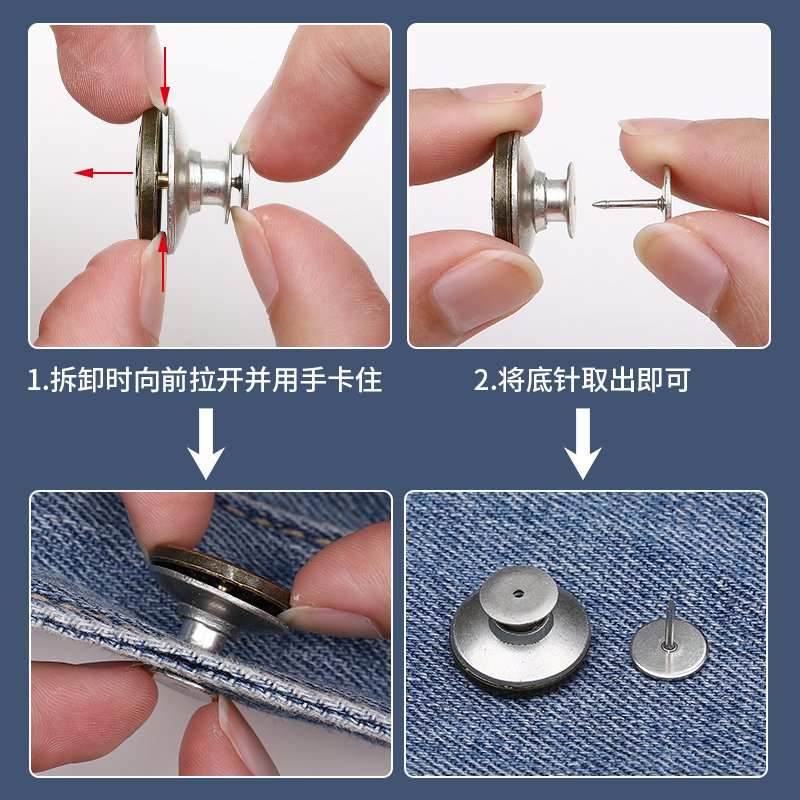 1.拆卸时向前拉开并用手卡住

2.将底针取出即可