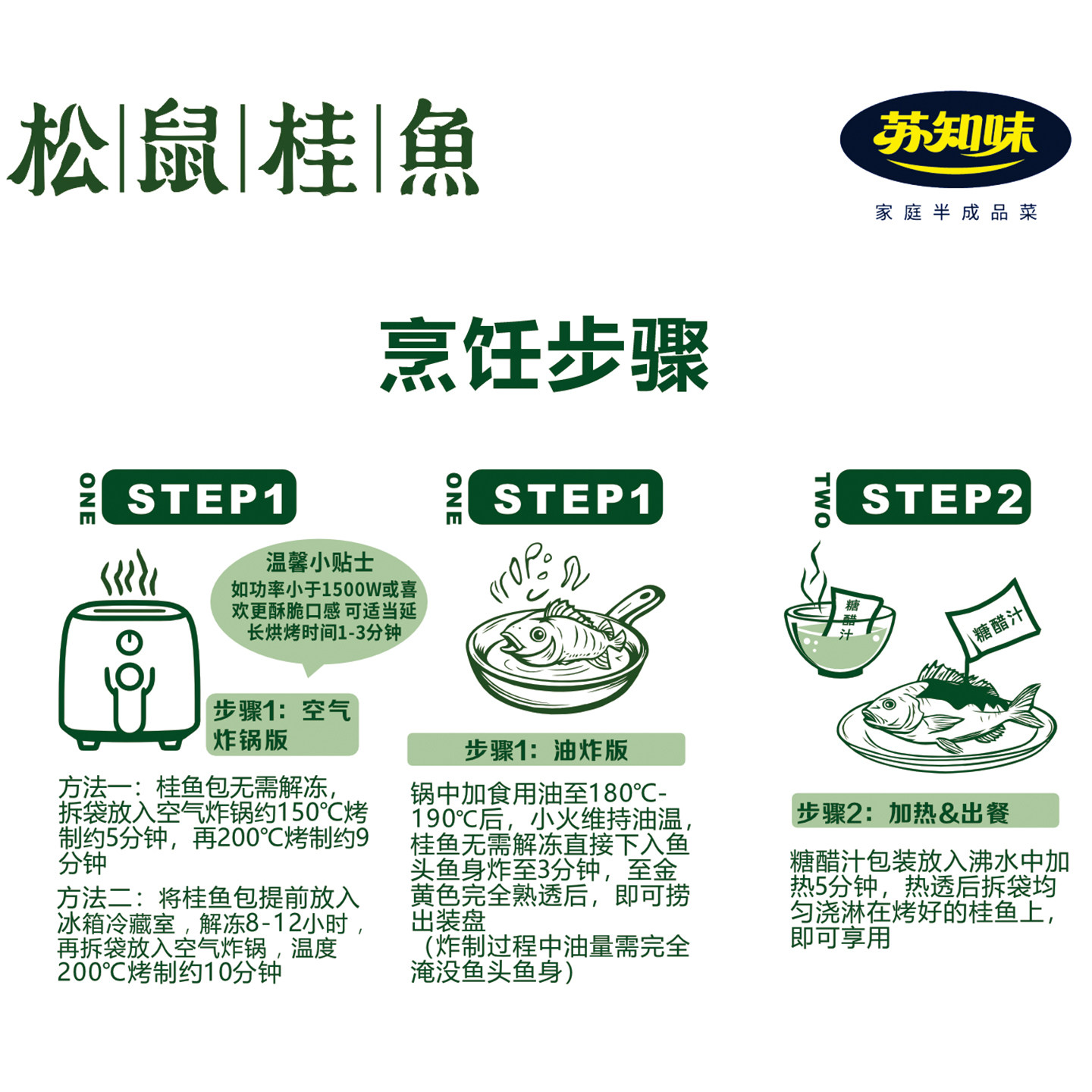 松|鼠|桂|魚

苏知味
家庭半成品菜

烹饪步骤

ONE STEP1

温馨小贴士
如功率小于1500W或喜欢更酥脆口感 可适当延长烘烤时间1-3分钟

步骤1：空气炸锅版

方法一：桂鱼包无需解冻，拆袋放入空气炸锅约150℃烤制约5分钟，再200℃烤制约9分钟

方法二：将桂鱼包提前放入冰箱冷藏室，解冻8-12小时，再拆袋放入空气炸锅，温度200℃烤制约10分钟

ONE STEP1

步骤1：油炸版

锅中加食用油至180℃-190℃后，小火维持油温，桂鱼无需解冻直接下入鱼头鱼身炸至3分钟，至金黄色完全熟透后，即可捞出装盘
（炸制过程中油量需完全淹没鱼头鱼身）

TWO STEP2

糖醋汁

糖醋汁

步骤2：加热&出餐

糖醋汁包装放入沸水中加热5分钟，热透后拆袋均匀浇淋在烤好的桂鱼上，即可享用