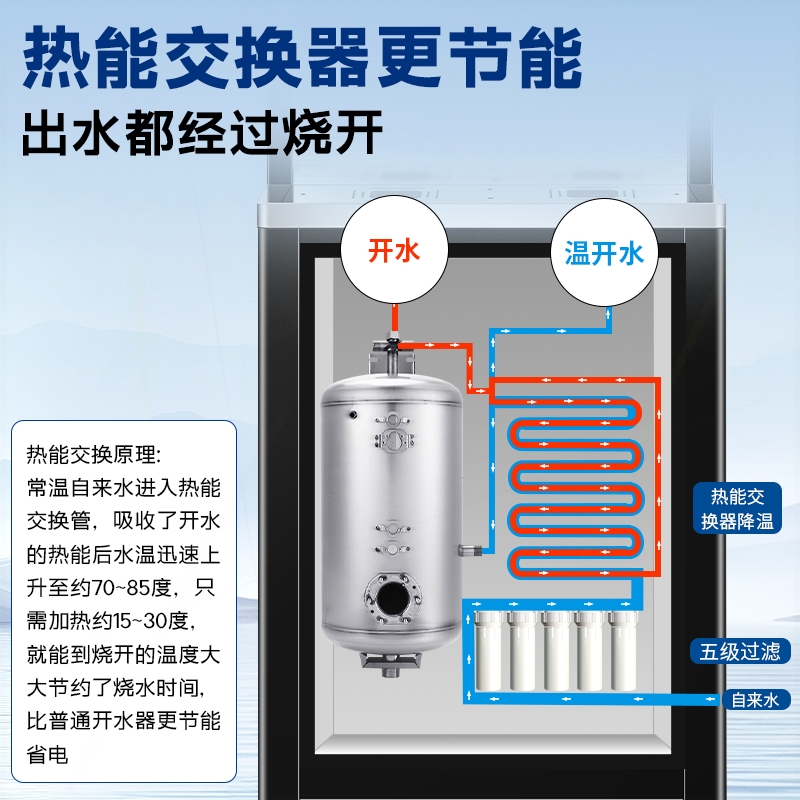 热能交换器更节能
出水都经过烧开

开水

温开水

热能交换原理:
常温自来水进入热能交换管，吸收了开水的热能后水温迅速上升至约70~85度，只需加热约15~30度，就能到烧开的温度大大节约了烧水时间，比普通开水器更节能省电

热能交换器降温

五级过滤

自来水