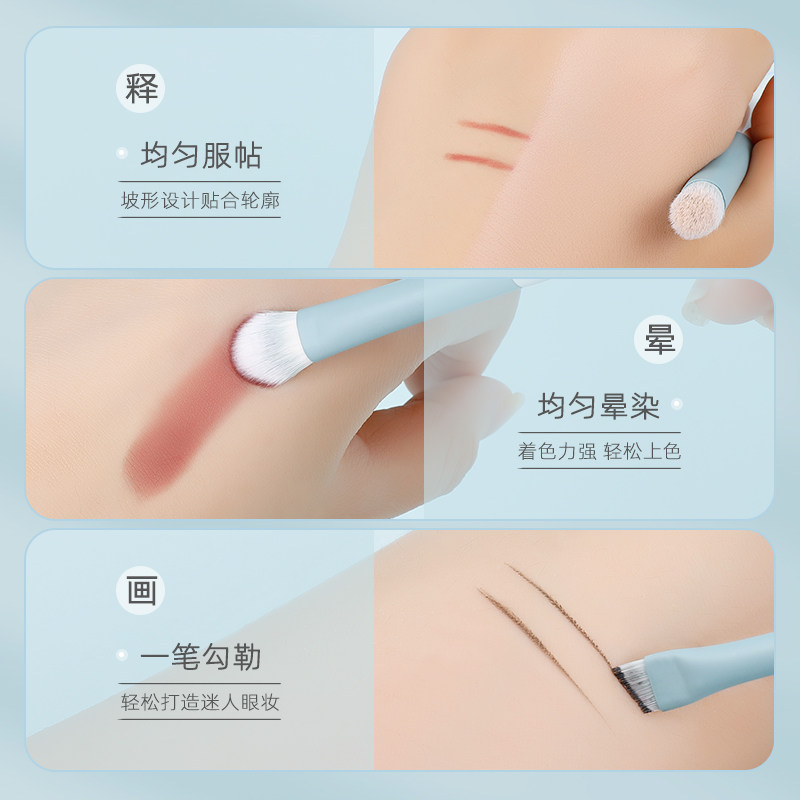 释

均匀服帖

坡形设计贴合轮廓

晕

均匀晕染

着色力强 轻松上色

画

一笔勾勒

轻松打造迷人眼妆