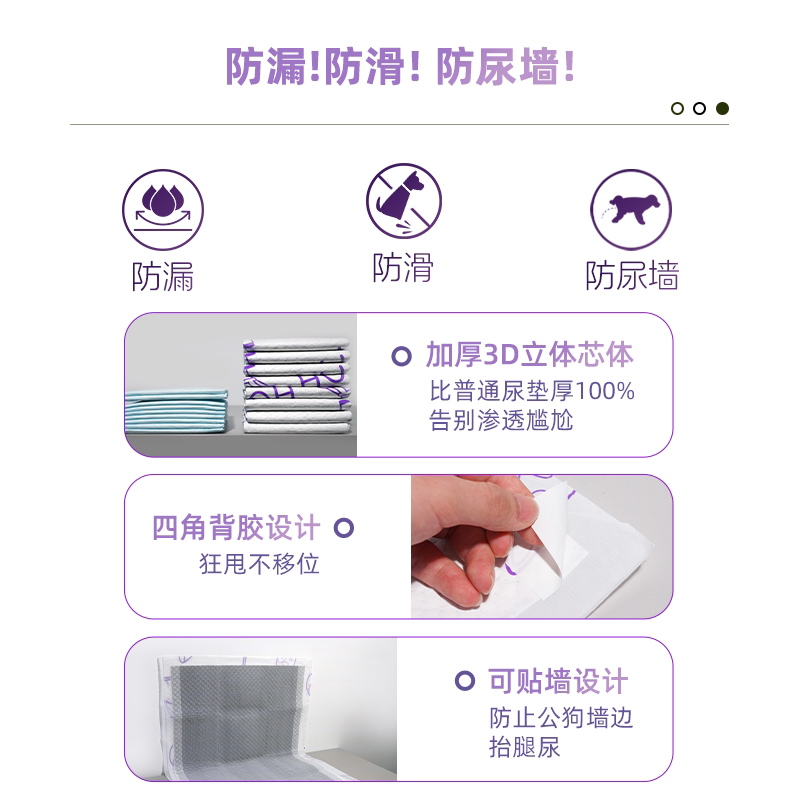 防漏!防滑! 防尿墙!

防漏

防滑

防尿墙

加厚3D立体芯体
比普通尿垫厚100%
告别渗透尴尬

四角背胶设计
狂甩不移位

可贴墙设计
防止公狗墙边
抬腿尿