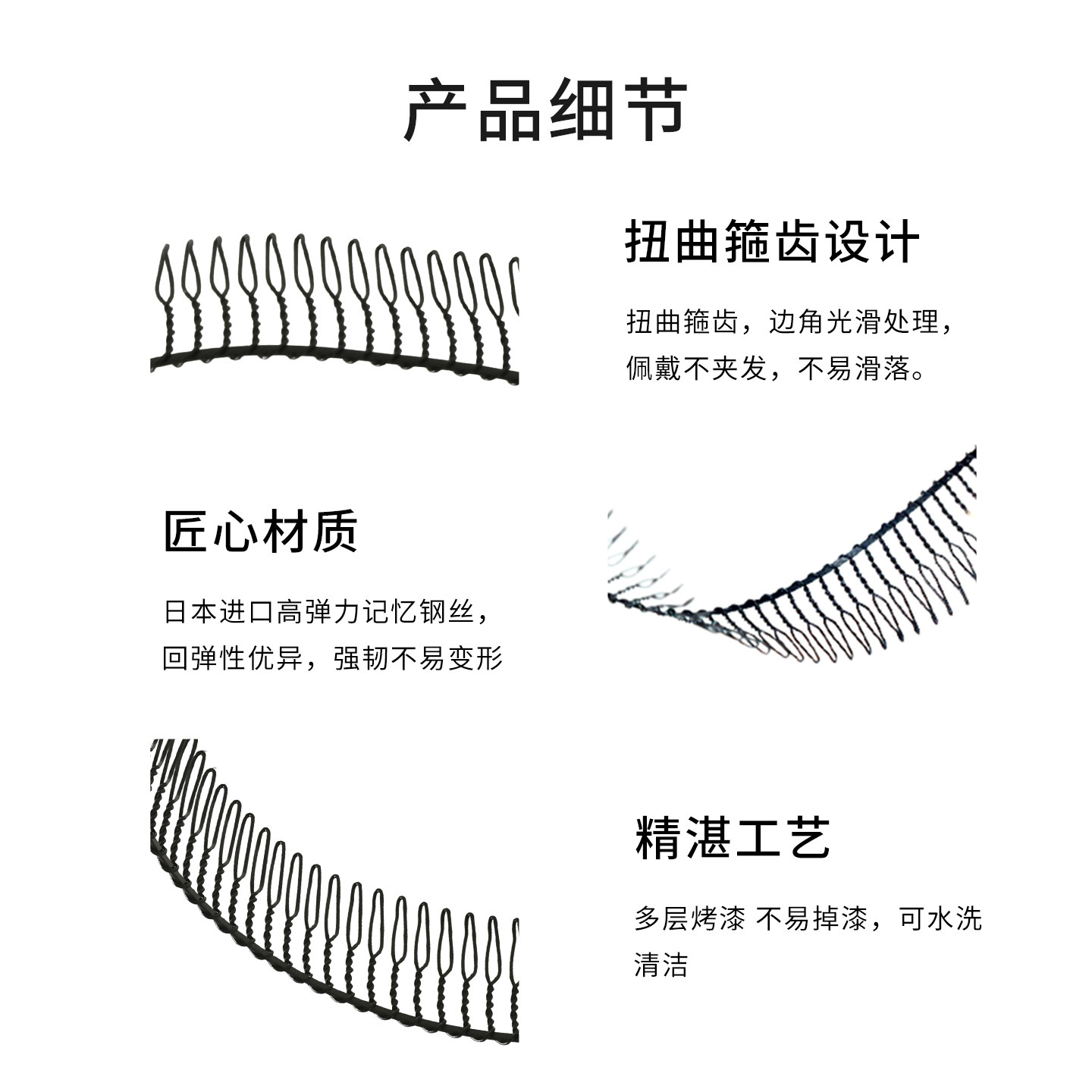 产品细节

扭曲箍齿设计

扭曲箍齿，边角光滑处理，佩戴不夹发，不易滑落。

匠心材质

日本进口高弹力记忆钢丝，回弹性优异，强韧不易变形

精湛工艺

多层烤漆 不易掉漆，可水洗清洁