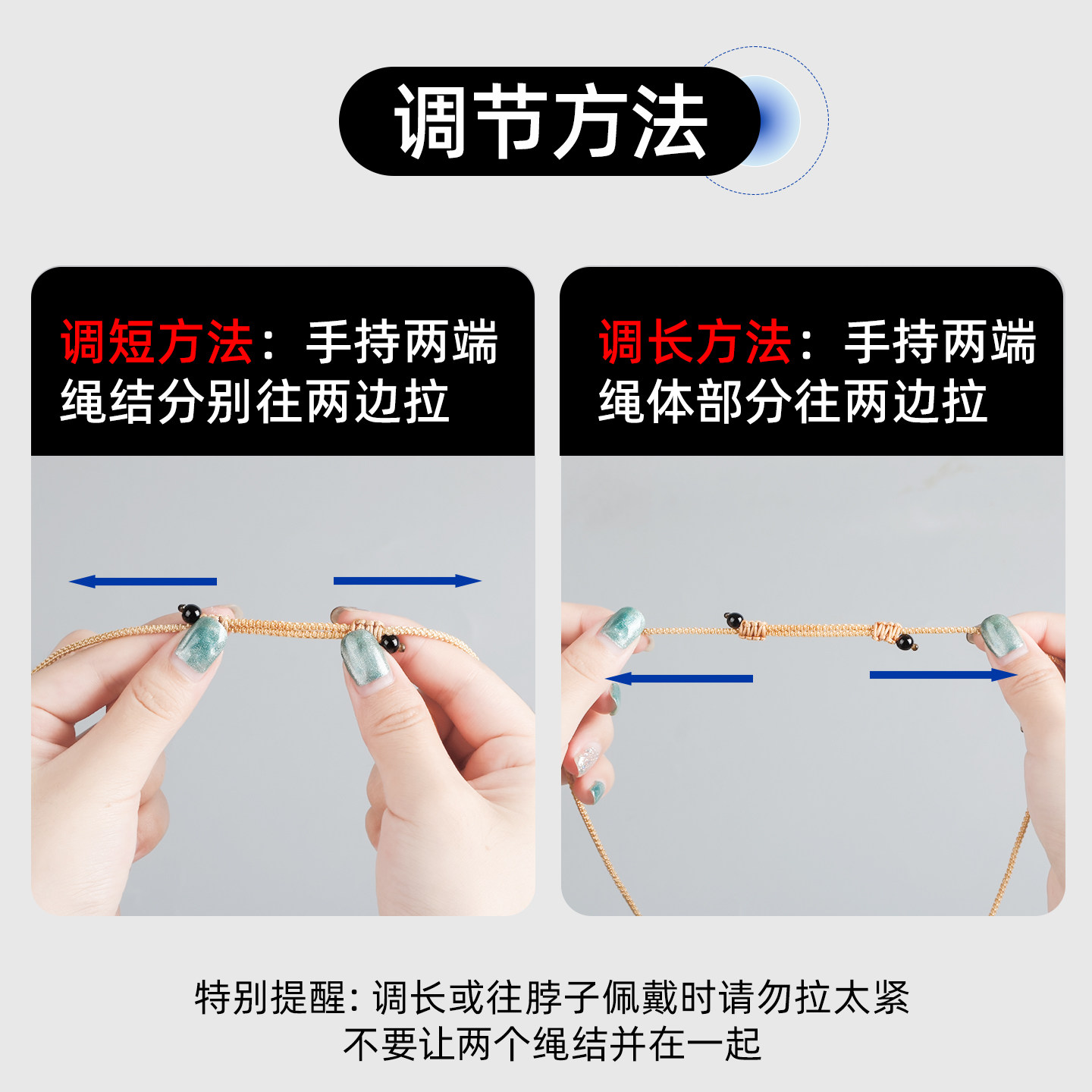 调节方法

调短方法：手持两端绳结分别往两边拉

调长方法：手持两端绳体部分往两边拉

特别提醒：调长或往脖子佩戴时请勿拉太紧
不要让两个绳结并在一起