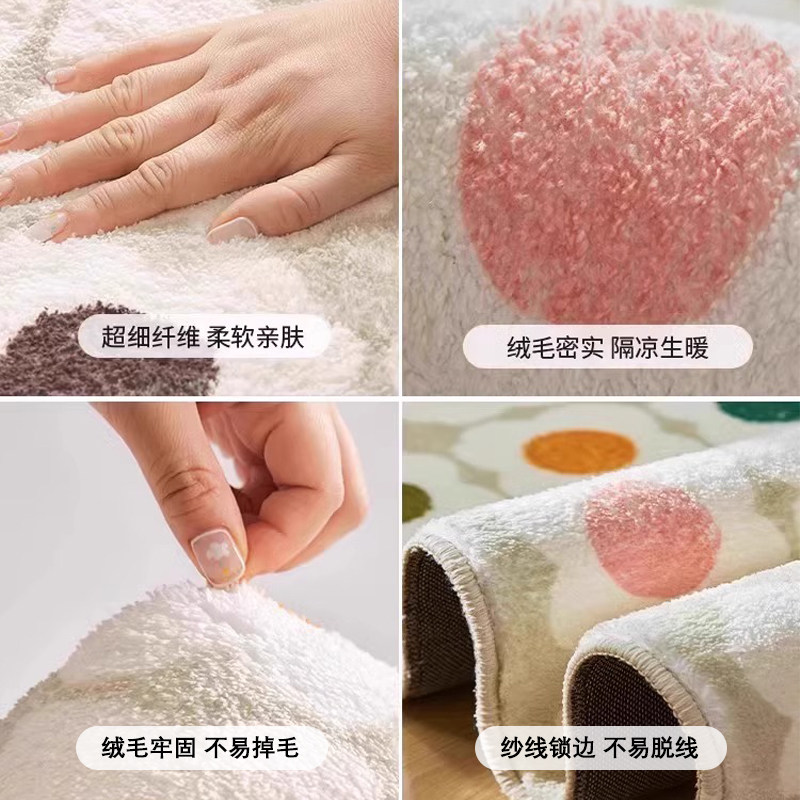 超细纤维 柔软亲肤

绒毛密实 隔凉生暖

绒毛牢固 不易掉毛

纱线锁边 不易脱线