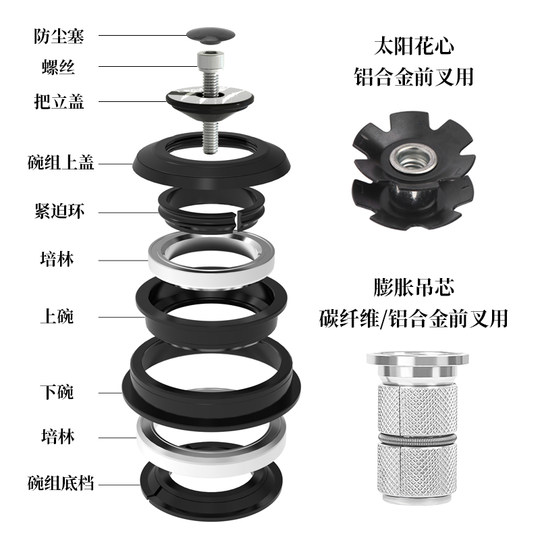 防尘塞
螺丝
把立盖
碗组上盖
紧迫环
培林
上碗
下碗
培林
碗组底档

太阳花心
铝合金前叉用

膨胀吊芯
碳纤维/铝合金前叉用