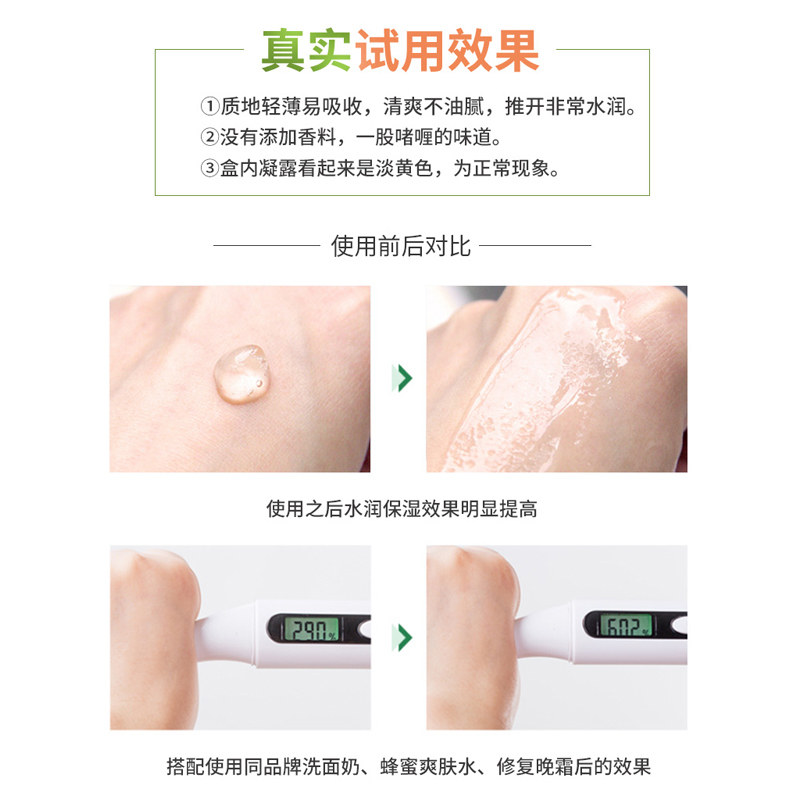 真实试用效果

①质地轻薄易吸收，清爽不油腻，推开非常水润。
②没有添加香料，一股啫喱的味道。
③盒内凝露看起来是淡黄色，为正常现象。

使用前后对比

使用之后水润保湿效果明显提高

29.0%

60.2%

搭配使用同品牌洗面奶、蜂蜜爽肤水、修复晚霜后的效果