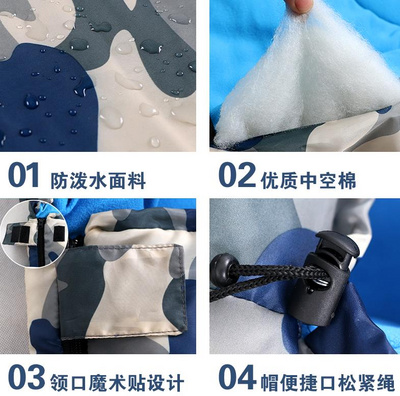 01 防泼水面料

02 优质中空棉

03 领口魔术贴设计

04 帽便捷口松紧绳