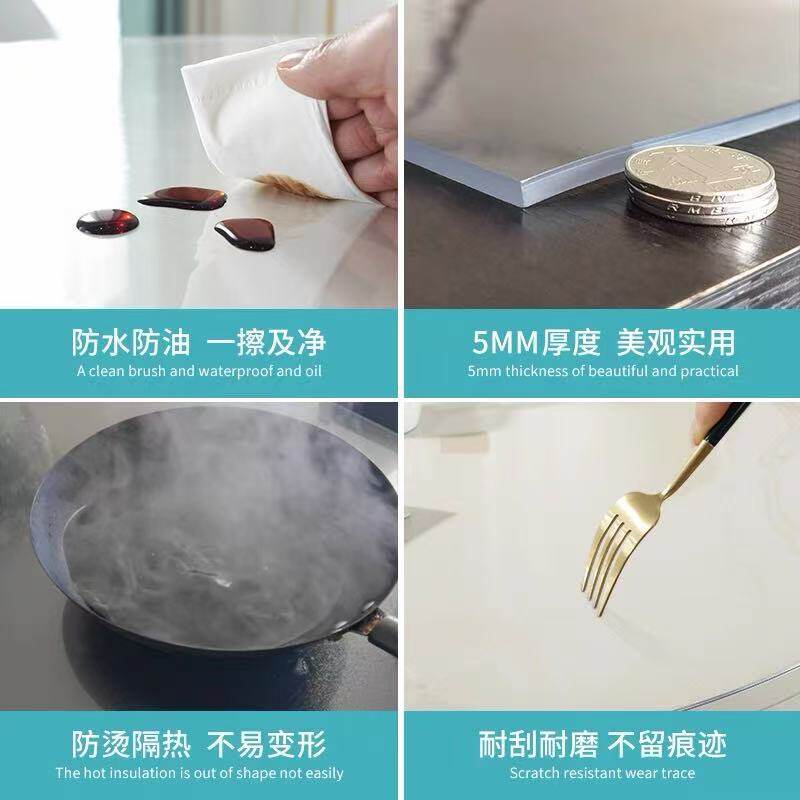 防水防油 一擦及净
A clean brush and waterproof and oil

5MM厚度 美观实用
5mm thickness of beautiful and practical

防烫隔热 不易变形
The hot insulation is out of shape not easily

耐刮耐磨 不留痕迹
Scratch resistant wear trace