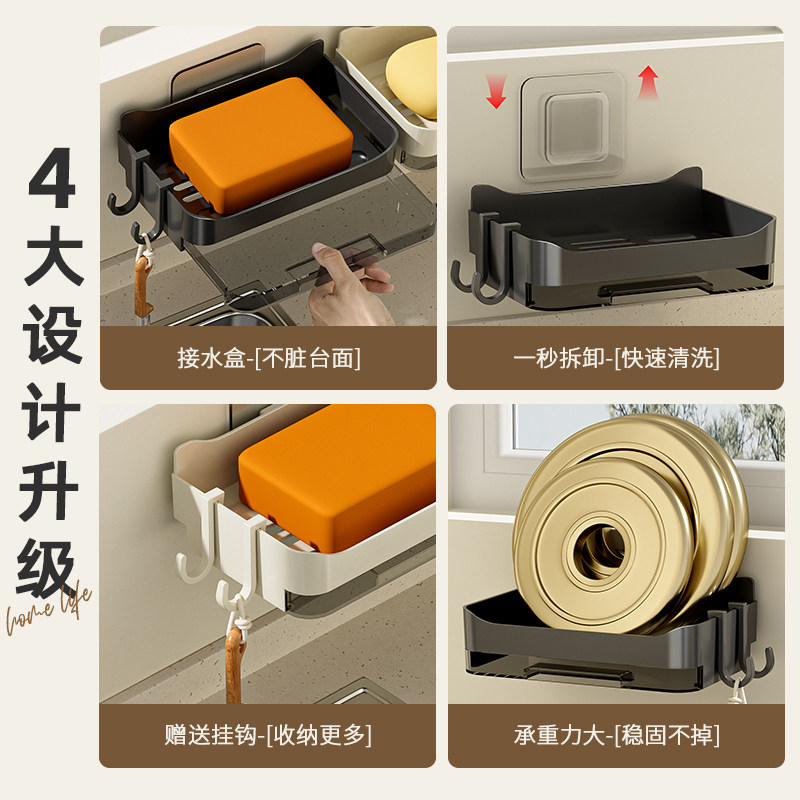 4大设计升级

home life

接水盒-[不脏台面]

一秒拆卸-[快速清洗]

赠送挂钩-[收纳更多]

承重力大-[稳固不掉]