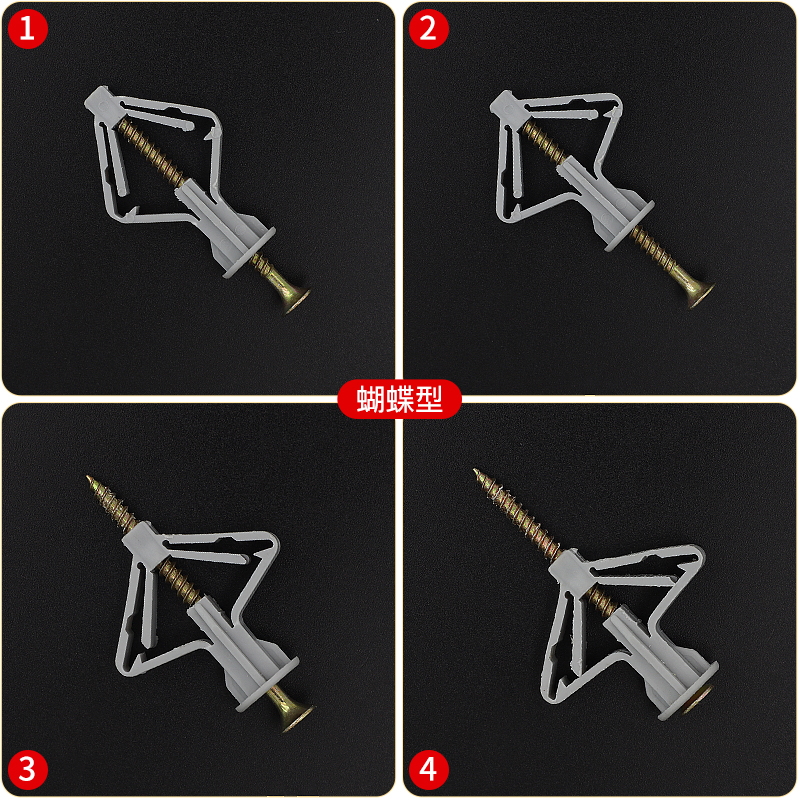 1

2

蝴蝶型

3

4