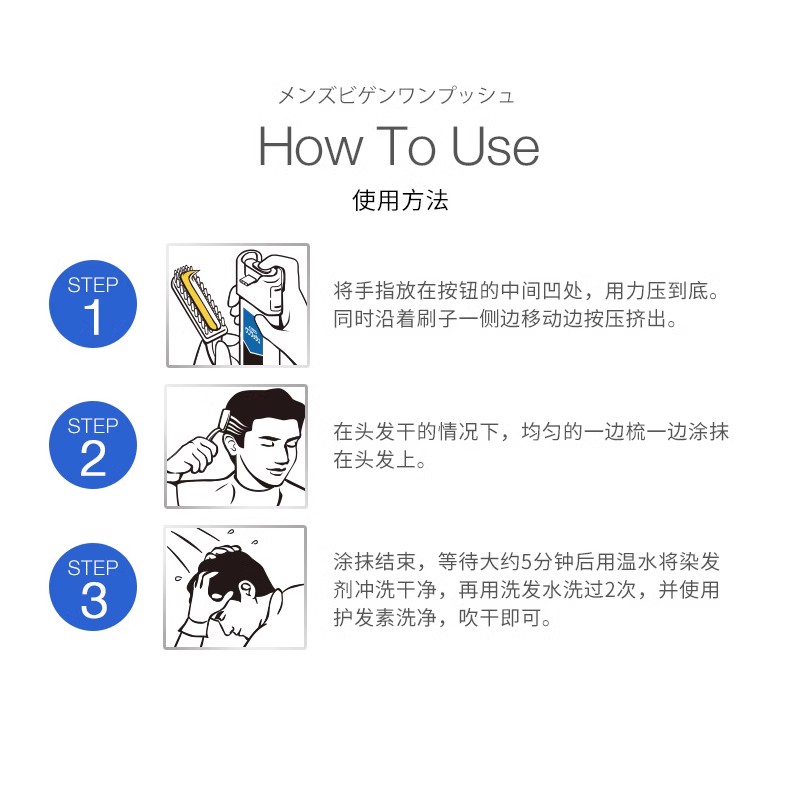 メンズビゲンワンプッシュ
How To Use
使用方法

STEP
1

将手指放在按钮的中间凹处，用力压到底。同时沿着刷子一侧边移动边按压挤出。

STEP
2

在头发干的情况下，均匀的一边梳一边涂抹在头发上。

STEP
3

涂抹结束，等待大约5分钟后用温水将染发剂冲洗干净，再用洗发水洗过2次，并使用护发素洗净，吹干即可。