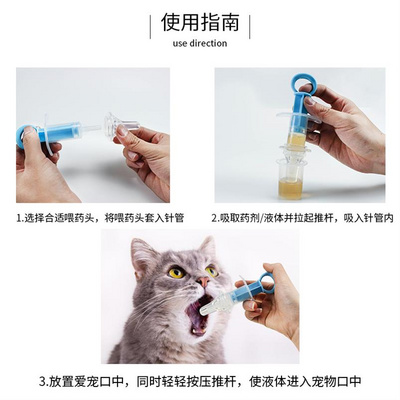 使用指南
use direction

1.选择合适喂药头，将喂药头套入针管

2.吸取药剂/液体并拉起推杆，吸入针管内

3.放置爱宠口中，同时轻轻按压推杆，使液体进入宠物口中